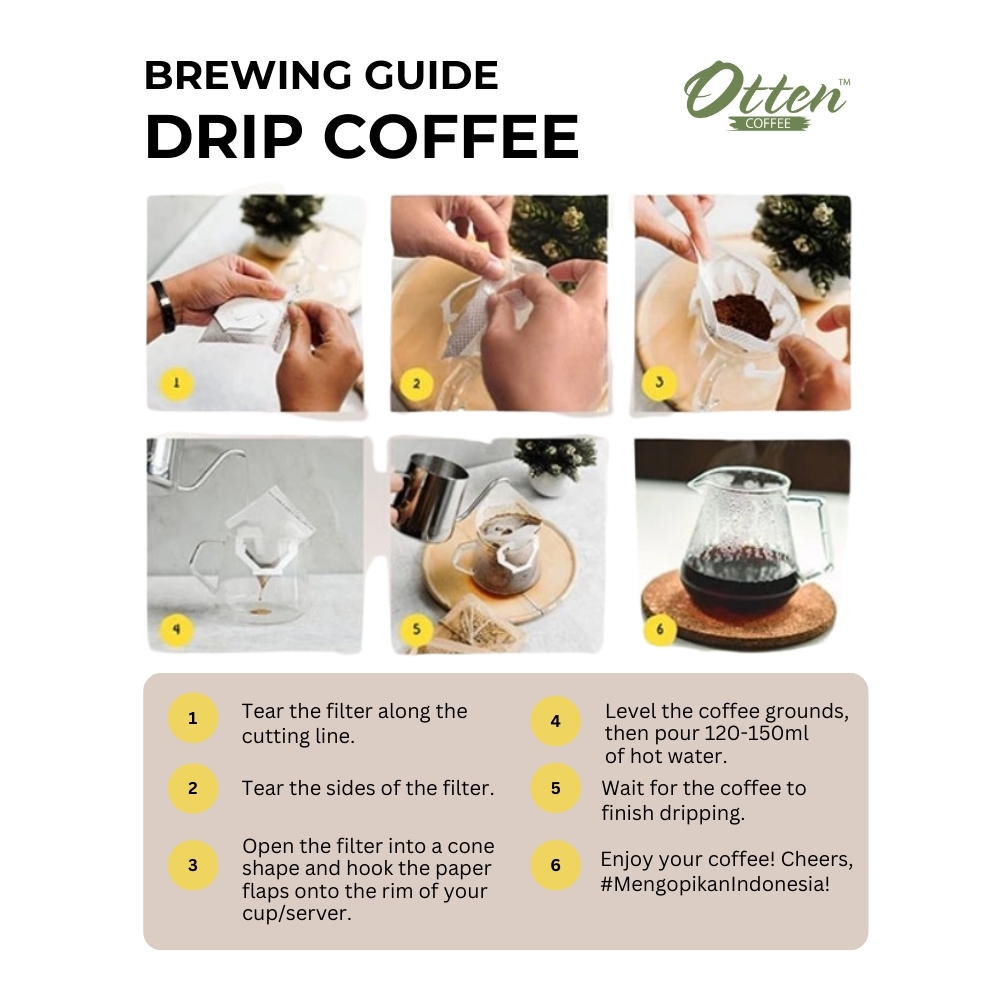 BREWING GUIDE
DRIP COFFEE

Otten™
COFFEE

1
2
3
4
5
6

1 Tear the filter along the cutting line.

2 Tear the sides of the filter.

3 Open the filter into a cone shape and hook the paper flaps onto the rim of your cup/server.

4 Level the coffee grounds, then pour 120-150ml of hot water.

5 Wait for the coffee to finish dripping.

6 Enjoy your coffee! Cheers, #MengopikanIndonesia!